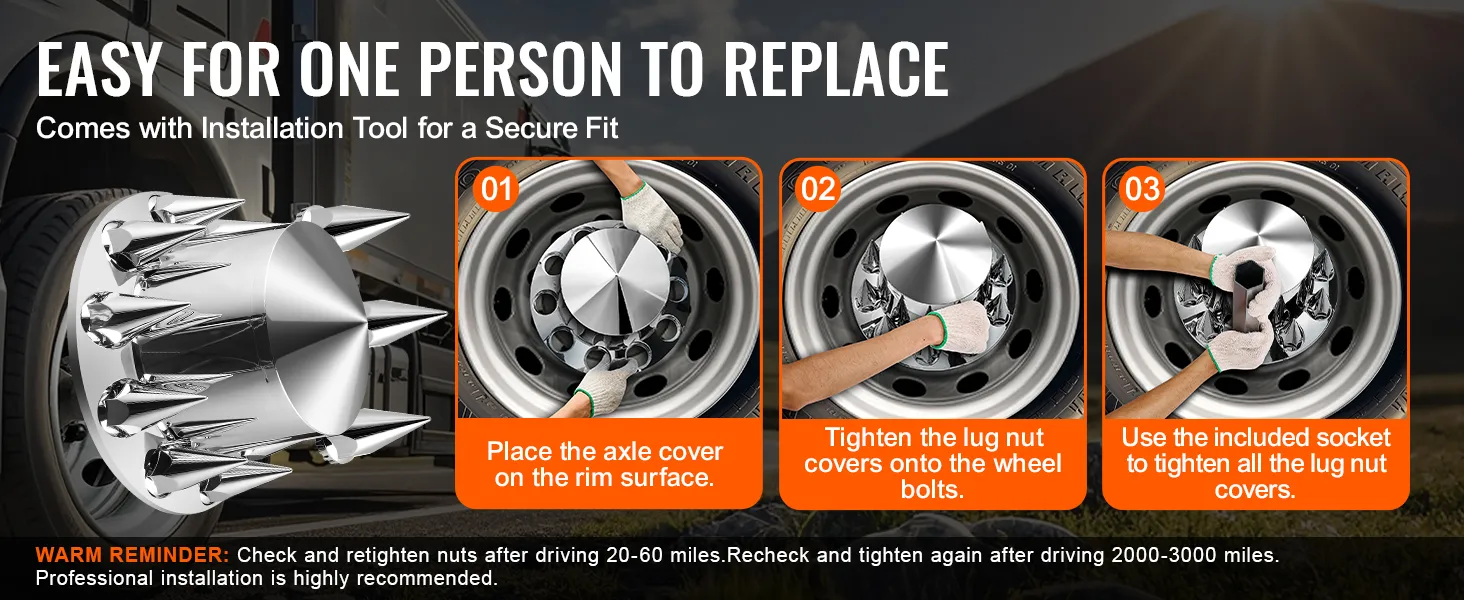 EASY FOR ONE PERSON TO REPLACE
Comes with Installation Tool for a Secure Fit

01
Place the axle cover on the rim surface.

02
Tighten the lug nut covers onto the wheel bolts.

03
Use the included socket to tighten all the lug nut covers.

WARM REMINDER: Check and retighten nuts after driving 20-60 miles.Recheck and tighten again after driving 2000-3000 miles. Professional installation is highly recommended.