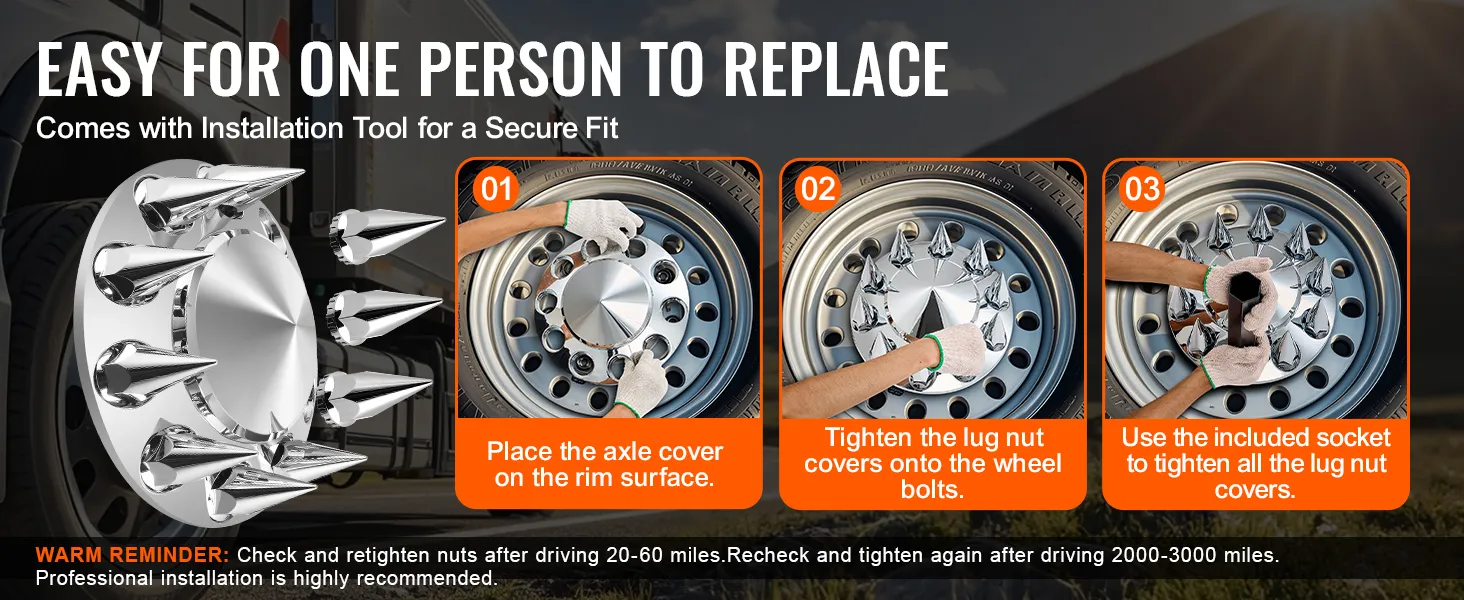 EASY FOR ONE PERSON TO REPLACE

Comes with Installation Tool for a Secure Fit

01

Place the axle cover on the rim surface.

02

Tighten the lug nut covers onto the wheel bolts.

03

Use the included socket to tighten all the lug nut covers.

WARM REMINDER: Check and retighten nuts after driving 20-60 miles.Recheck and tighten again after driving 2000-3000 miles. Professional installation is highly recommended.