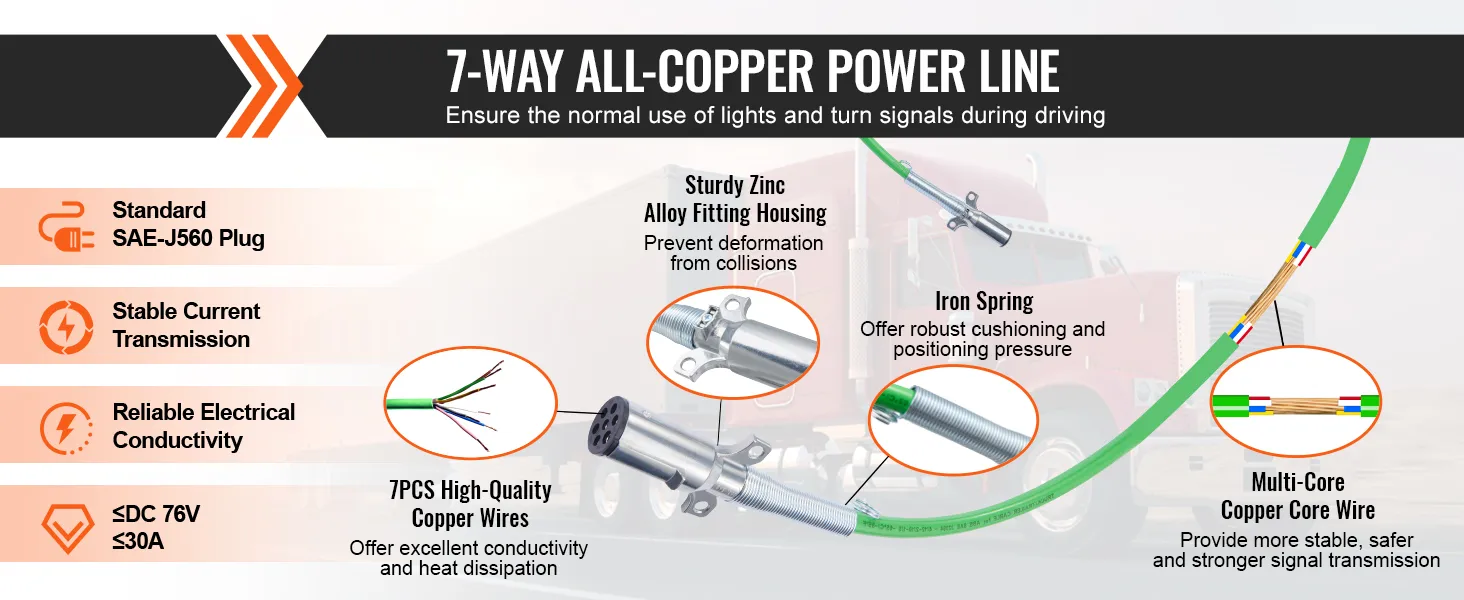 7-WAY ALL-COPPER POWER LINE
Ensure the normal use of lights and turn signals during driving

Standard SAE-J560 Plug

Stable Current Transmission

Reliable Electrical Conductivity

≤DC 76V
≤30A

Sturdy Zinc Alloy Fitting Housing
Prevent deformation from collisions

Iron Spring
Offer robust cushioning and positioning pressure

7PCS High-Quality Copper Wires
Offer excellent conductivity and heat dissipation

Multi-Core Copper Core Wire
Provide more stable, safer and stronger signal transmission