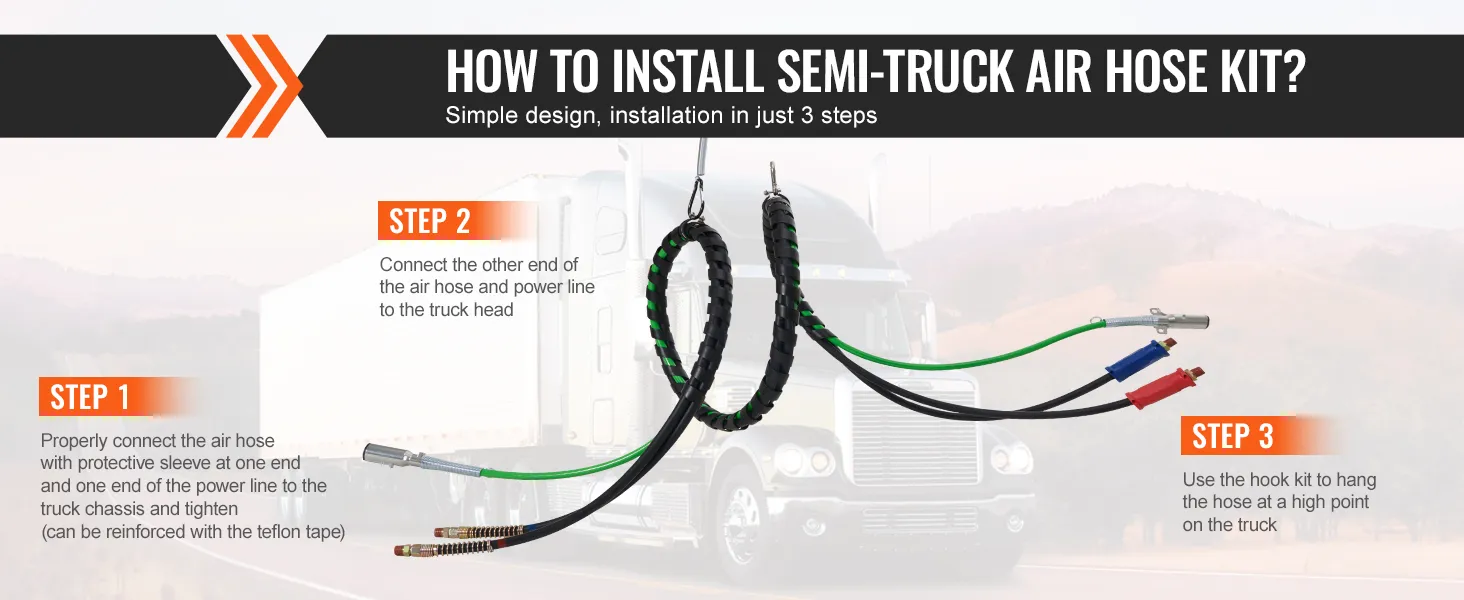 HOW TO INSTALL SEMI-TRUCK AIR HOSE KIT?
Simple design, installation in just 3 steps

STEP 2
Connect the other end of the air hose and power line to the truck head

STEP 1
Properly connect the air hose with protective sleeve at one end and one end of the power line to the truck chassis and tighten (can be reinforced with the teflon tape)

STEP 3
Use the hook kit to hang the hose at a high point on the truck