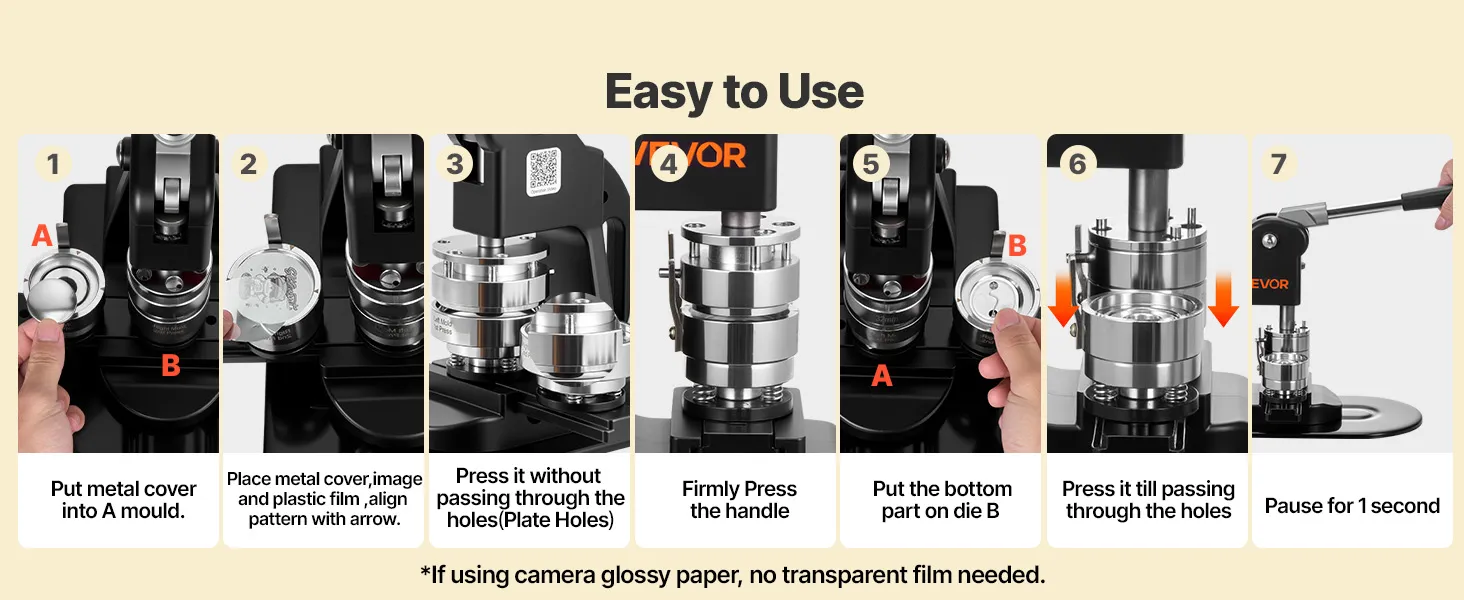 Easy to Use

1
A
B
Put metal cover into A mould.

2
Place metal cover,image and plastic film ,align pattern with arrow.

3
Press it without passing through the holes(Plate Holes)

4
VEVOR
Firmly Press the handle

5
B
A
Put the bottom part on die B

6
Press it till passing through the holes

7
EVOR
Pause for 1 second

*If using camera glossy paper, no transparent film needed.