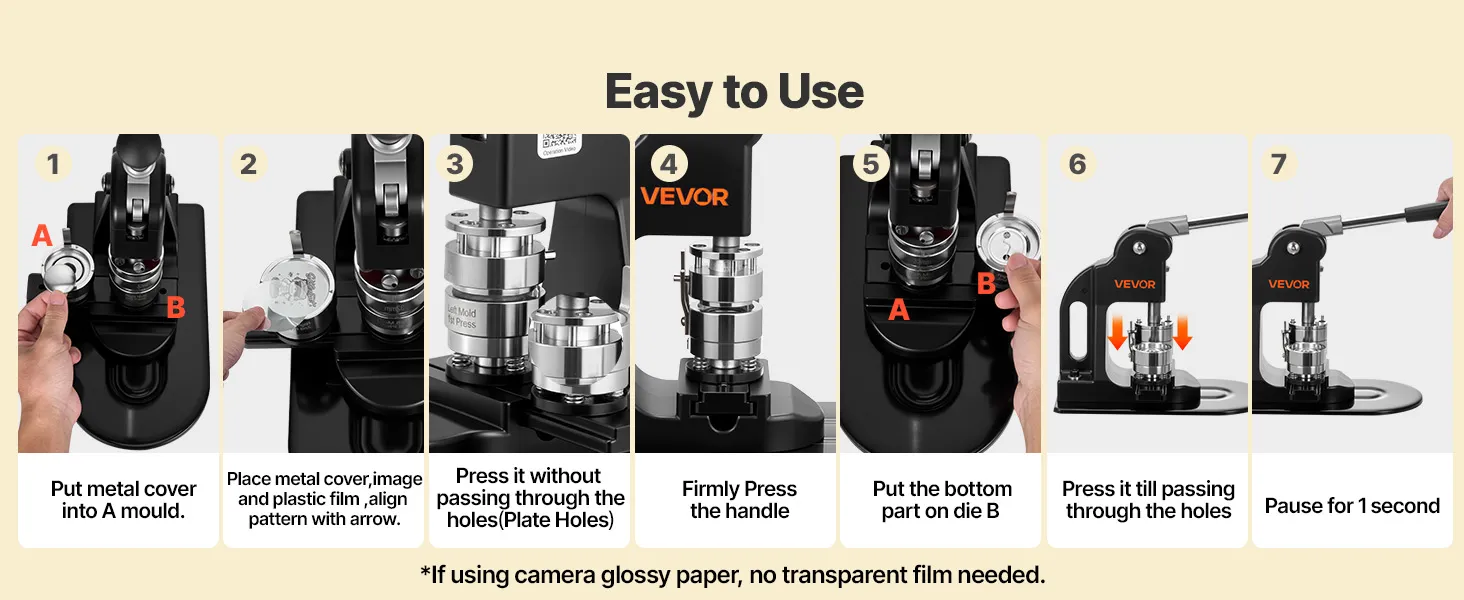 Easy to Use

1
A
B
Put metal cover into A mould.

2
Place metal cover,image and plastic film ,align pattern with arrow.

3
Operation Video
Left Mold for Press
Press it without passing through the holes(Plate Holes)

4
VEVOR
Firmly Press the handle

5
A
B
Put the bottom part on die B

6
VEVOR
Press it till passing through the holes

7
VEVOR
Pause for 1 second

*If using camera glossy paper, no transparent film needed.