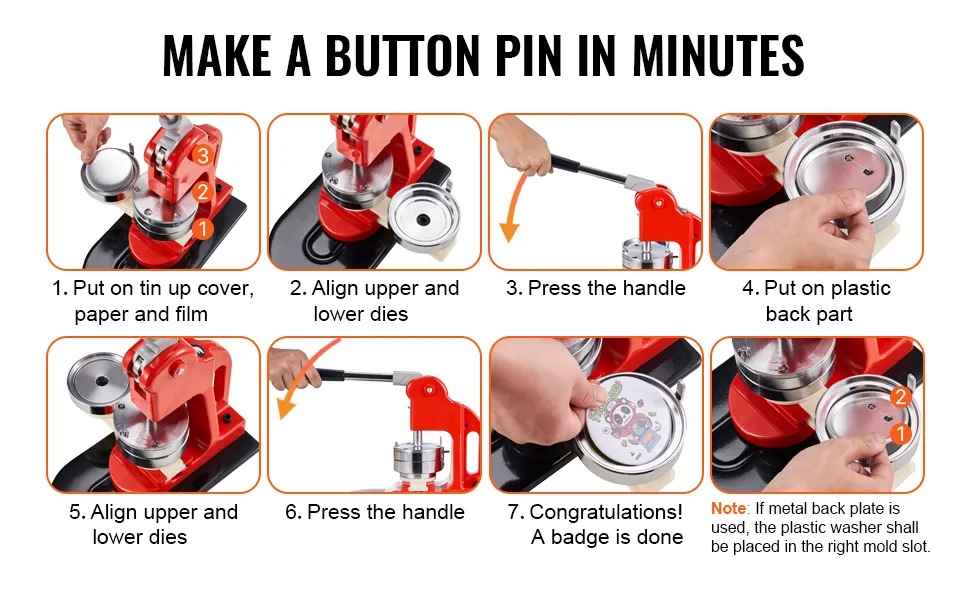 MAKE A BUTTON PIN IN MINUTES

3
2
1

1. Put on tin up cover, paper and film

2. Align upper and lower dies

3. Press the handle

4. Put on plastic back part

5. Align upper and lower dies

6. Press the handle

7. Congratulations! A badge is done

2
1

Note: If metal back plate is used, the plastic washer shall be placed in the right mold slot.