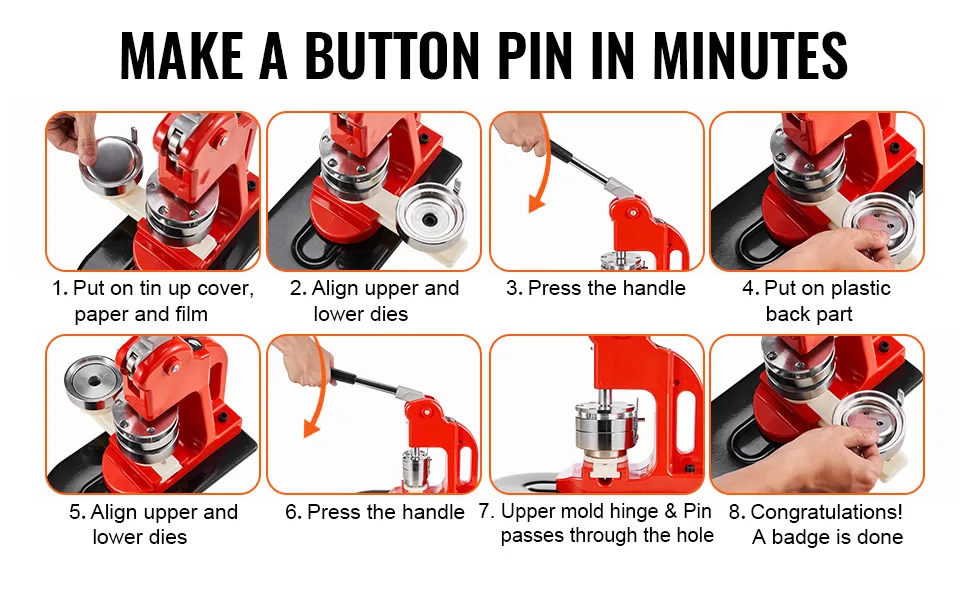 MAKE A BUTTON PIN IN MINUTES

1. Put on tin up cover, paper and film

2. Align upper and lower dies

3. Press the handle

4. Put on plastic back part

5. Align upper and lower dies

6. Press the handle

7. Upper mold hinge & Pin passes through the hole

8. Congratulations! A badge is done