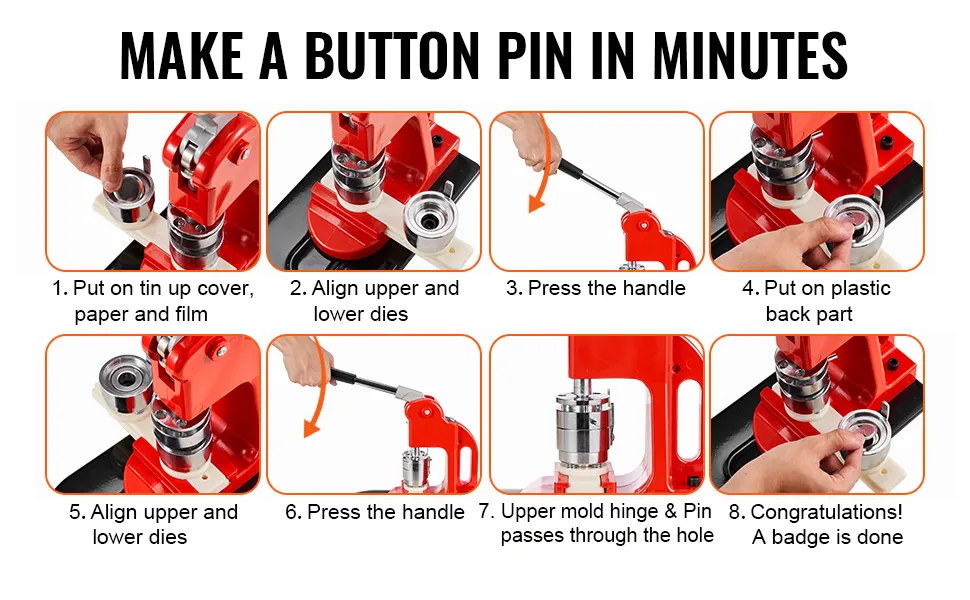 MAKE A BUTTON PIN IN MINUTES

1. Put on tin up cover, paper and film

2. Align upper and lower dies

3. Press the handle

4. Put on plastic back part

5. Align upper and lower dies

6. Press the handle

7. Upper mold hinge & Pin passes through the hole

8. Congratulations! A badge is done