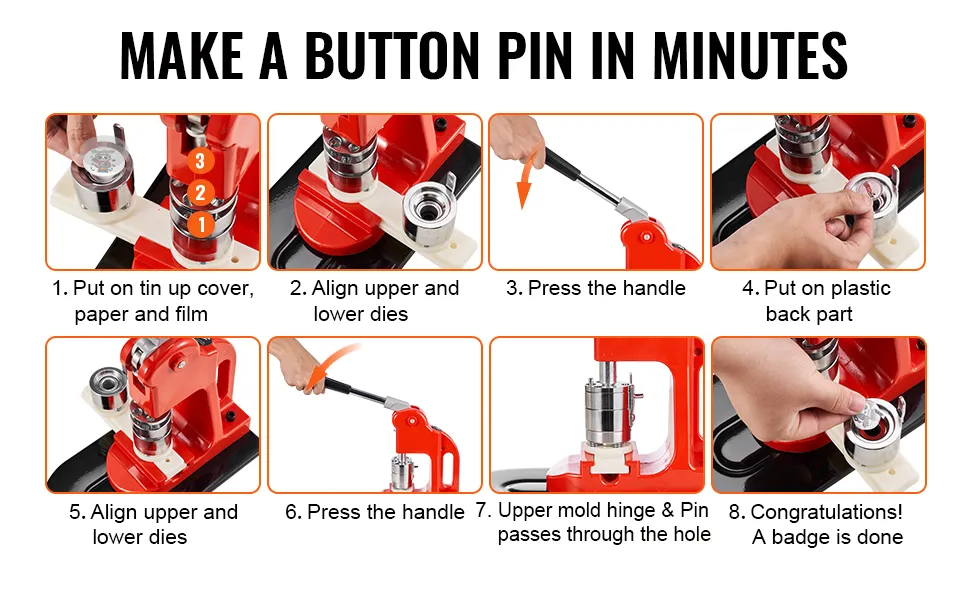 MAKE A BUTTON PIN IN MINUTES

3
2
1

1. Put on tin up cover, paper and film

2. Align upper and lower dies

3. Press the handle

4. Put on plastic back part

5. Align upper and lower dies

6. Press the handle

7. Upper mold hinge & Pin passes through the hole

8. Congratulations! A badge is done