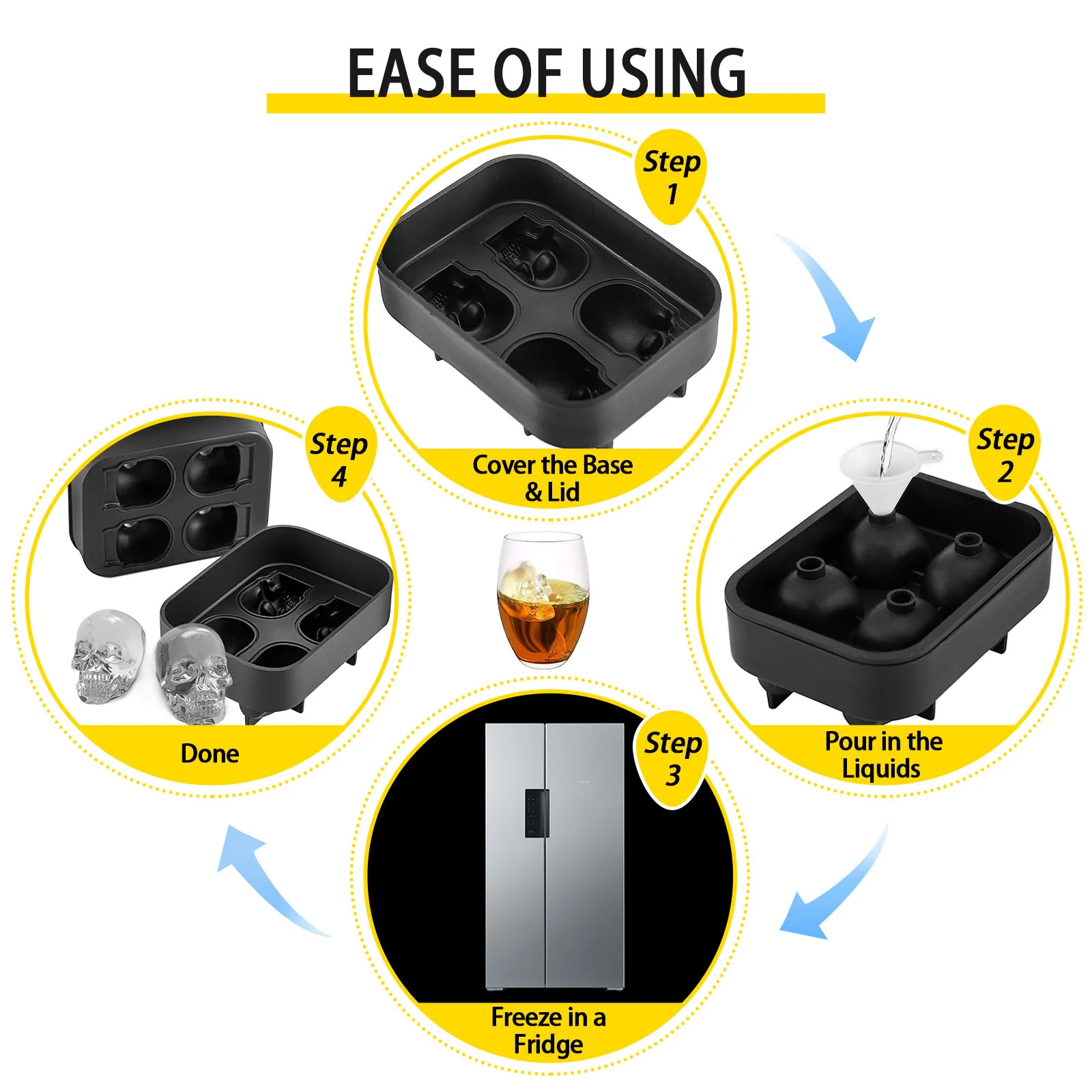 EASE OF USING

Step 1

Cover the Base & Lid

Step 2

Pour in the Liquids

Step 3

Freeze in a Fridge

Step 4

Done