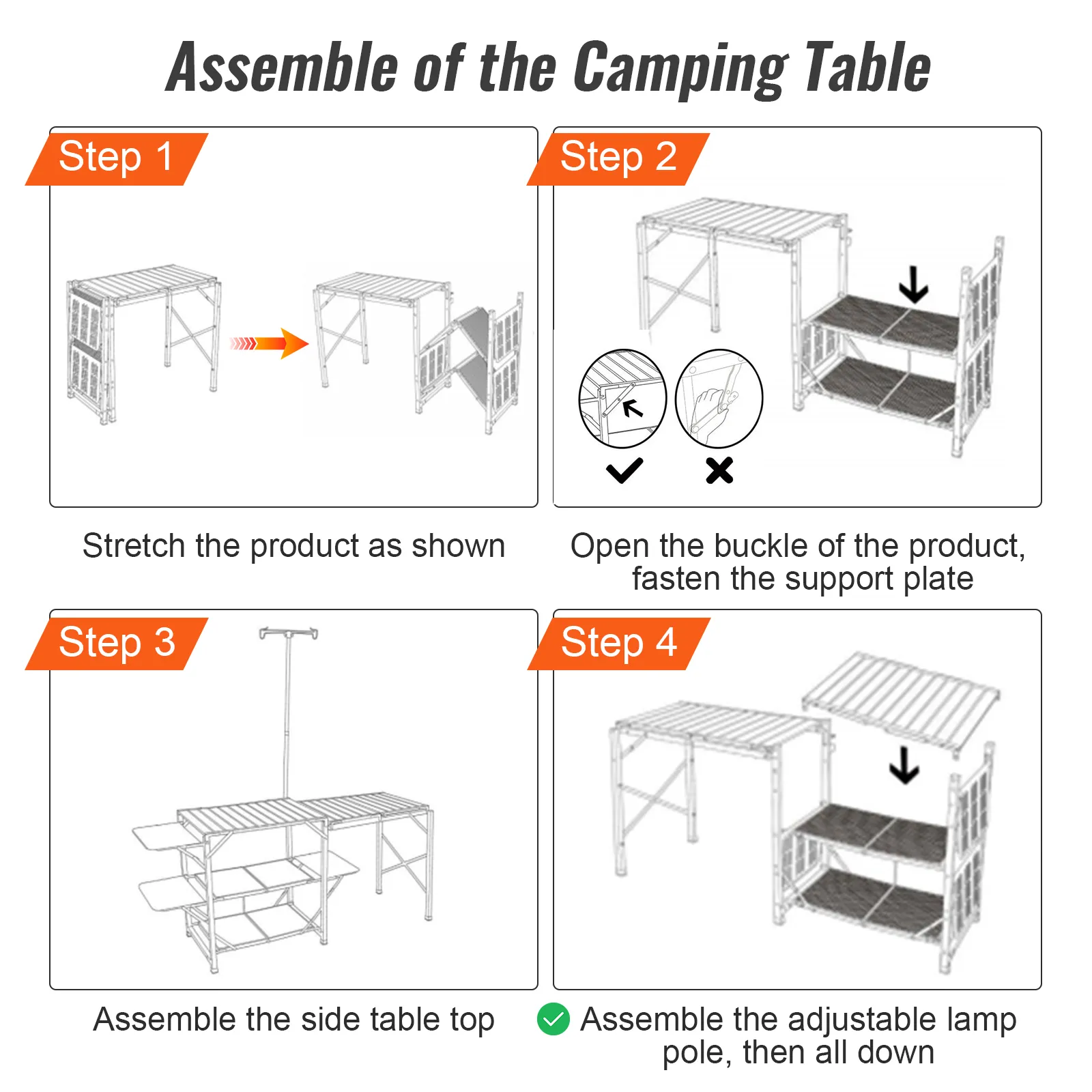 Assemble of the Camping Table

Step 1

Stretch the product as shown

Step 2

Open the buckle of the product, fasten the support plate

Step 3

Assemble the side table top

Step 4

Assemble the adjustable lamp pole, then all down