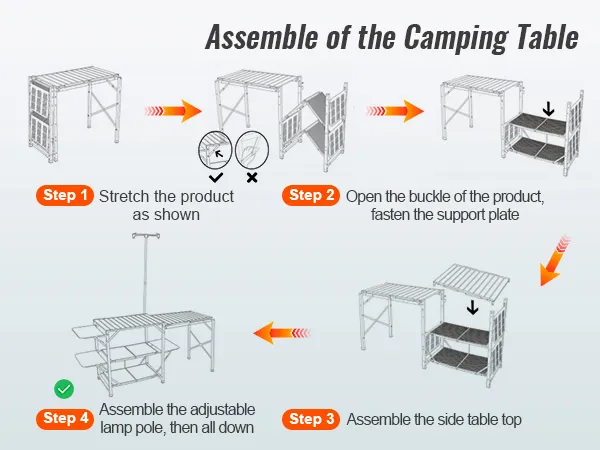 Assemble of the Camping Table

Step 1 Stretch the product as shown

Step 2 Open the buckle of the product, fasten the support plate

Step 3 Assemble the side table top

Step 4 Assemble the adjustable lamp pole, then all down