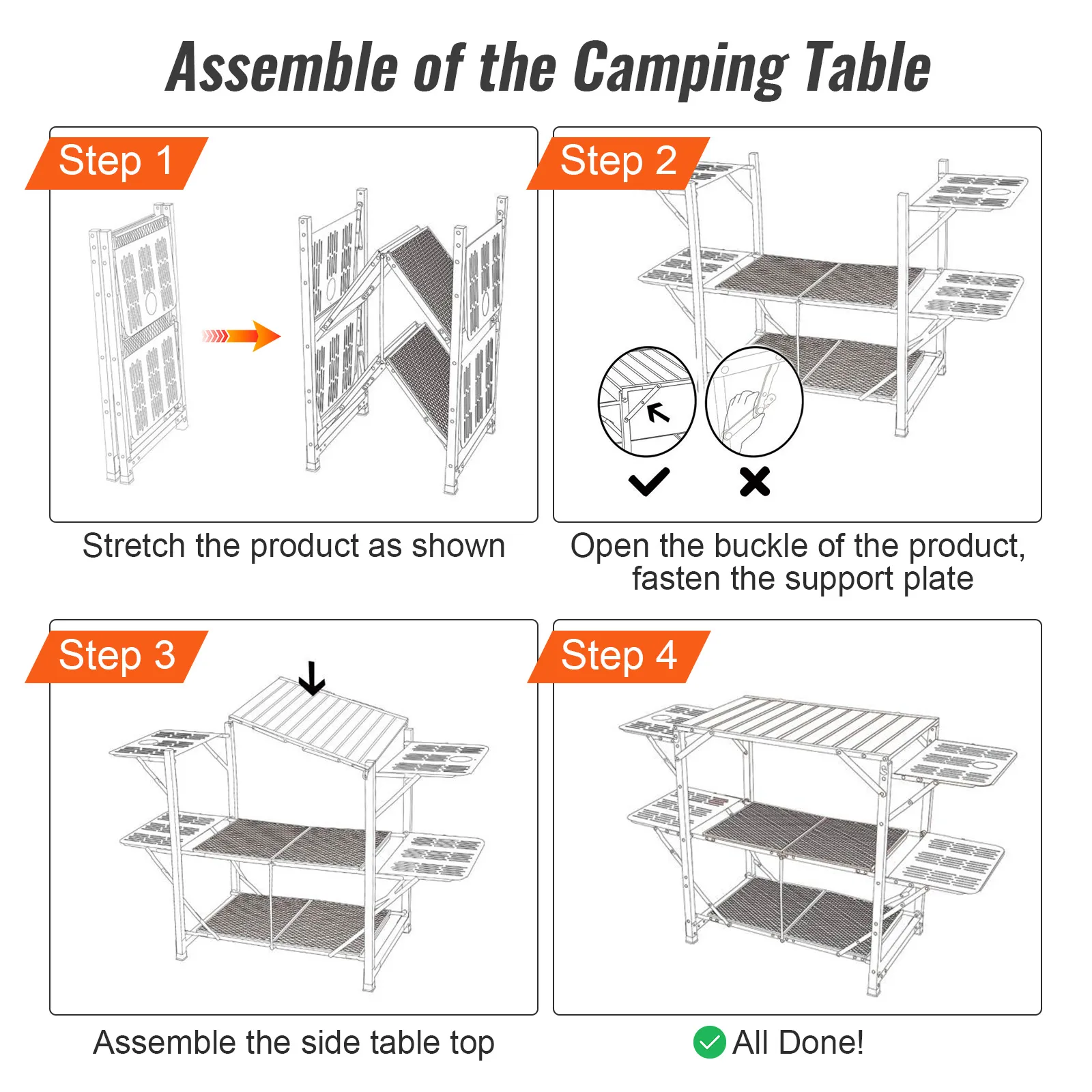 Assemble of the Camping Table

Step 1

Stretch the product as shown

Step 2

Open the buckle of the product, fasten the support plate

Step 3

Assemble the side table top

Step 4

All Done!