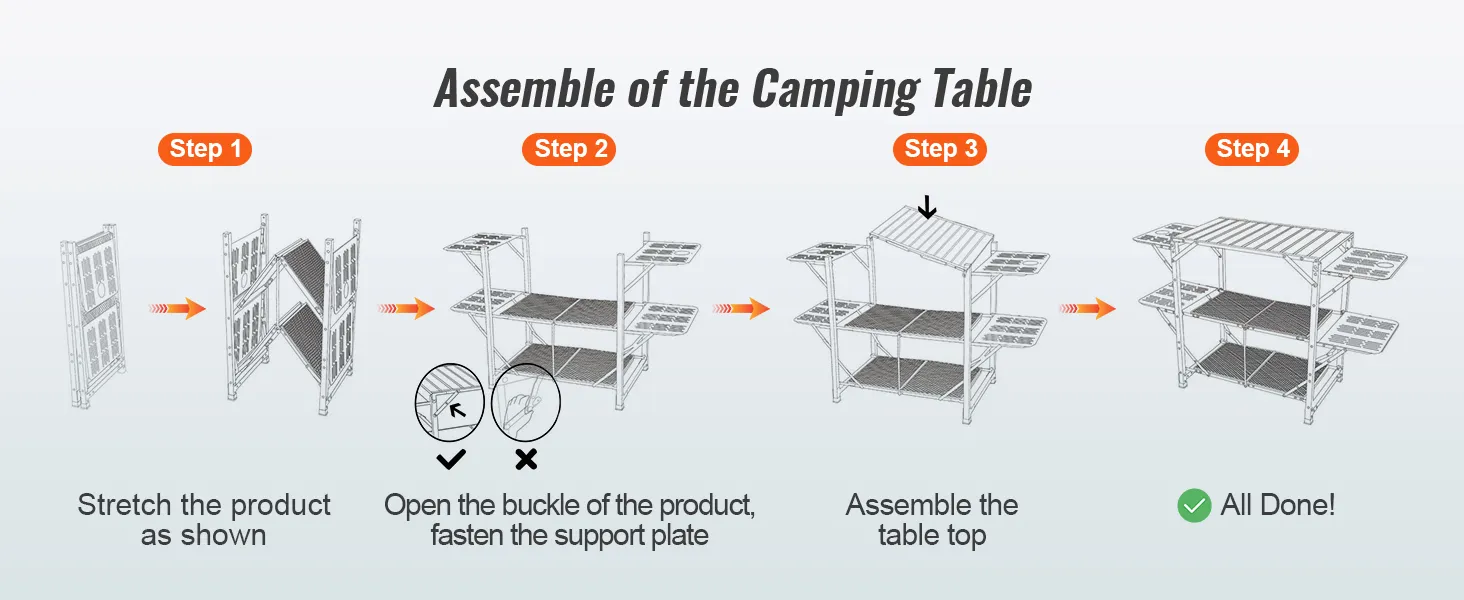 Assemble of the Camping Table

Step 1

Stretch the product as shown

Step 2

Open the buckle of the product, fasten the support plate

Step 3

Assemble the table top

Step 4

All Done!