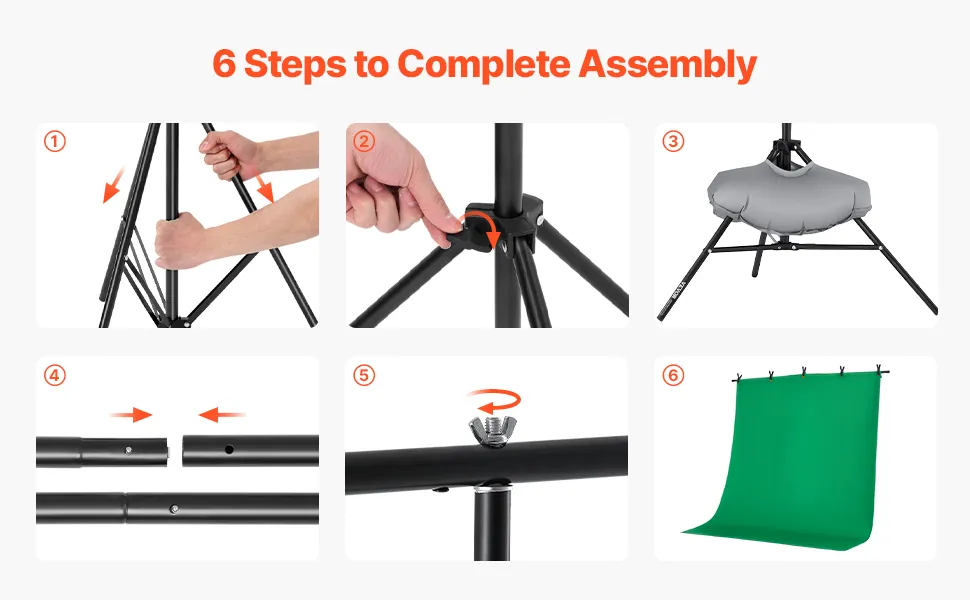 6 Steps to Complete Assembly

①

②

③

④

⑤

⑥