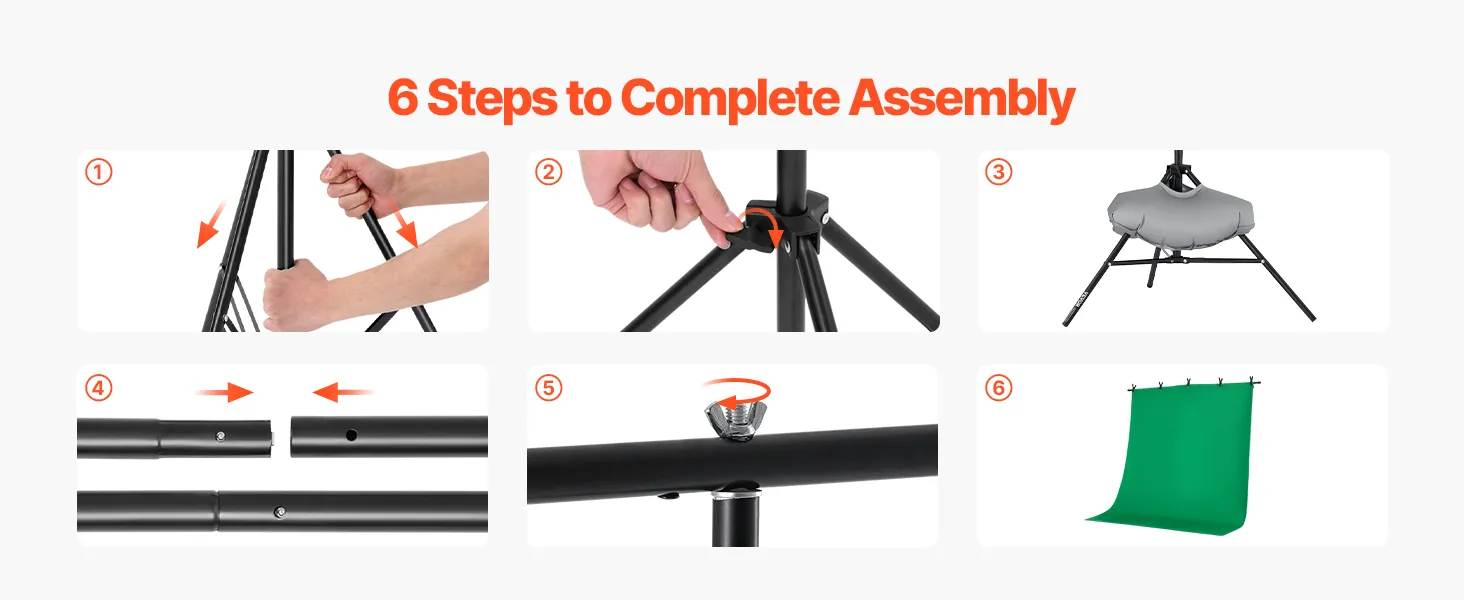 6 Steps to Complete Assembly

①

②

③

④

⑤

⑥