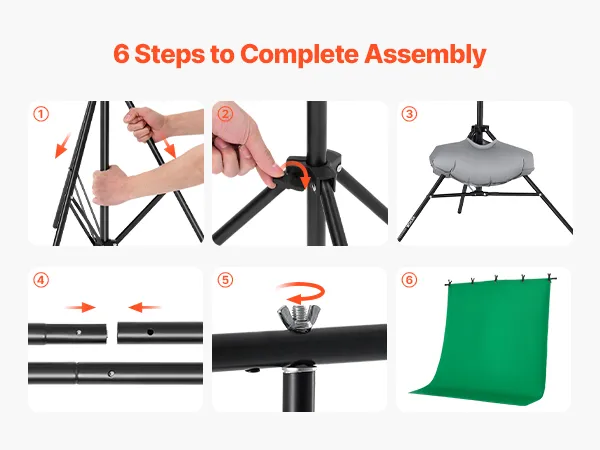 6 Steps to Complete Assembly

①

②

③

④

⑤

⑥