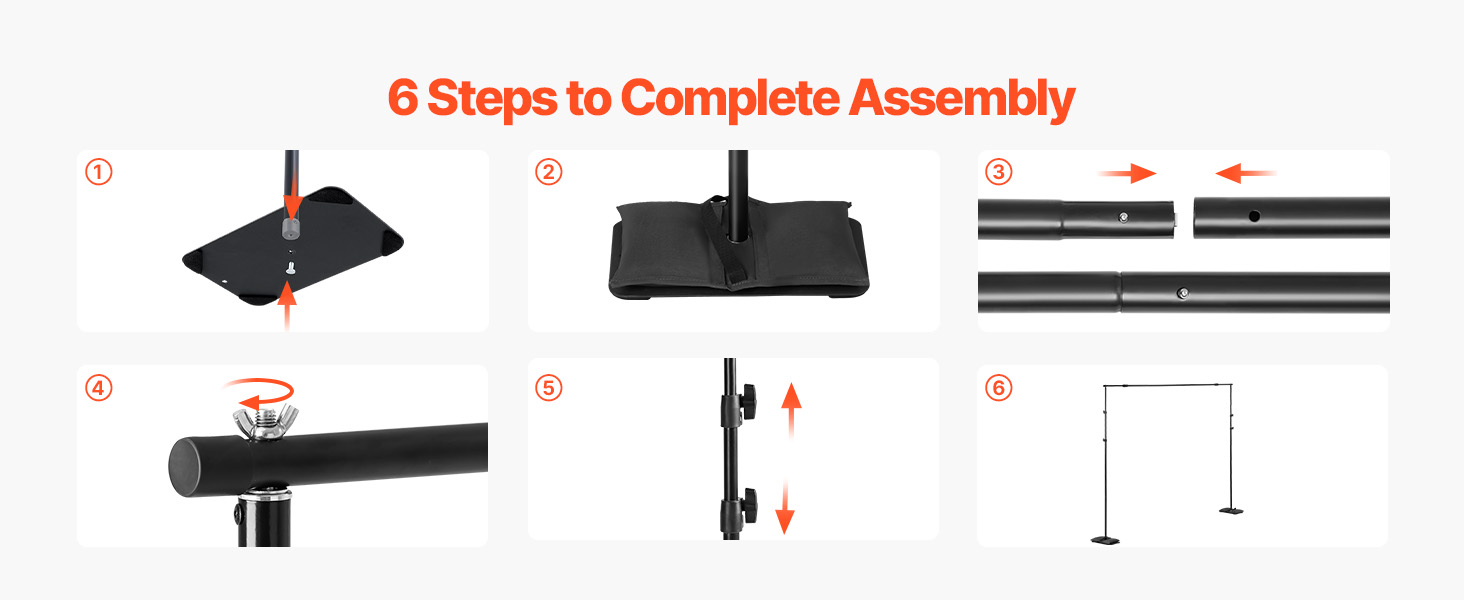 6 Steps to Complete Assembly

①

②

③

④

⑤

⑥