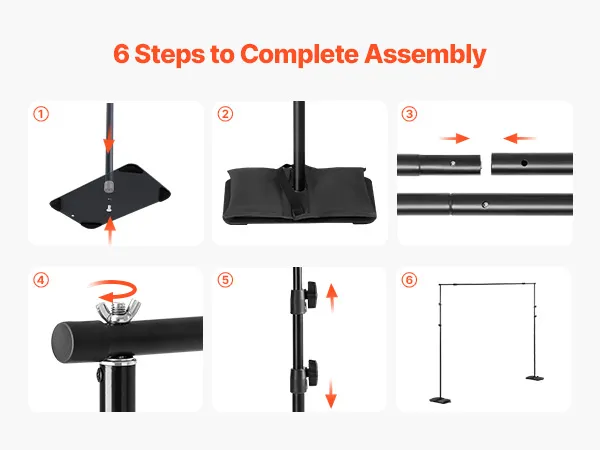 6 Steps to Complete Assembly

①

②

③

④

⑤

⑥