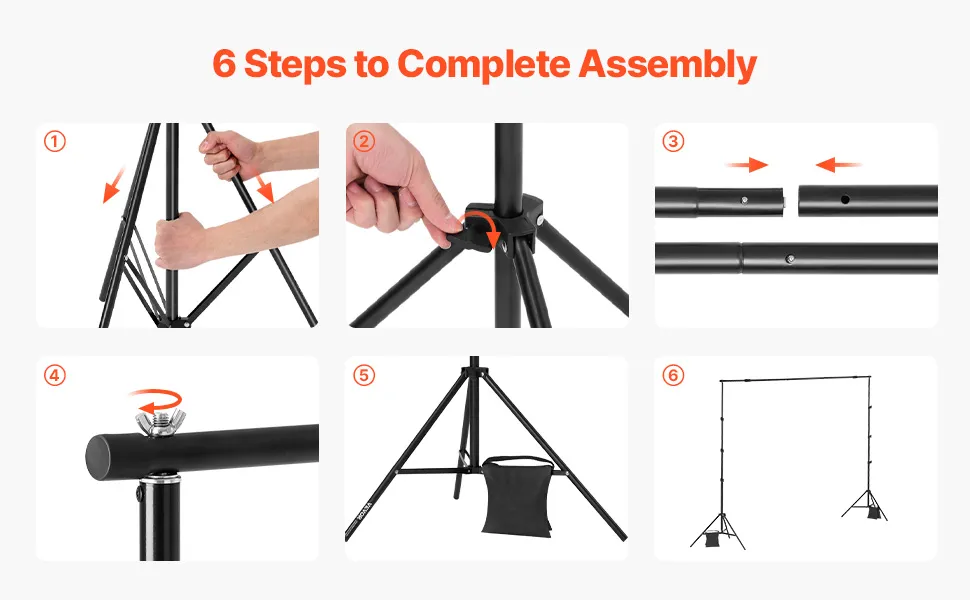 6 Steps to Complete Assembly

①

②

③

④

⑤

⑥