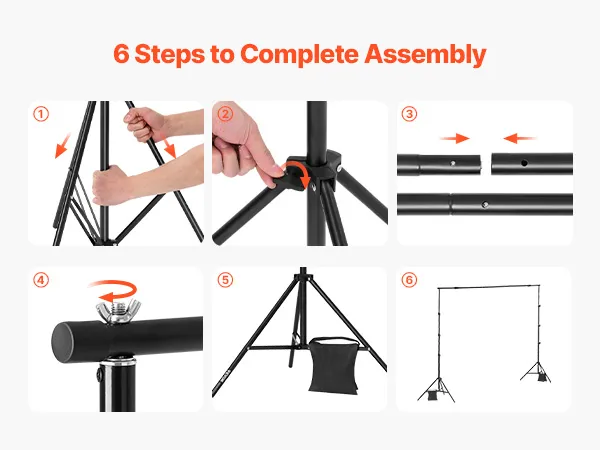 6 Steps to Complete Assembly

①

②

③

④

⑤

⑥