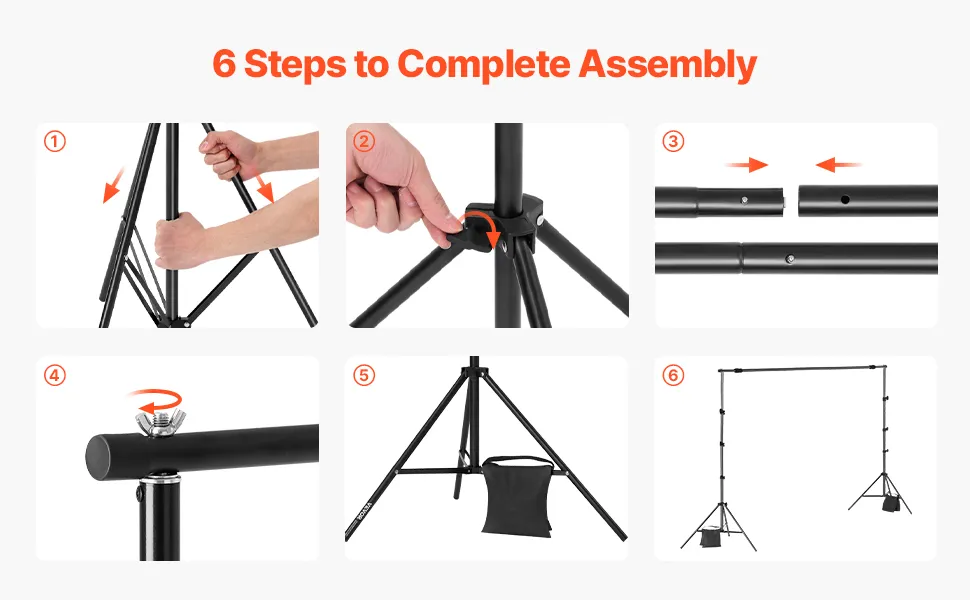 6 Steps to Complete Assembly

①

②

③

④

⑤

⑥