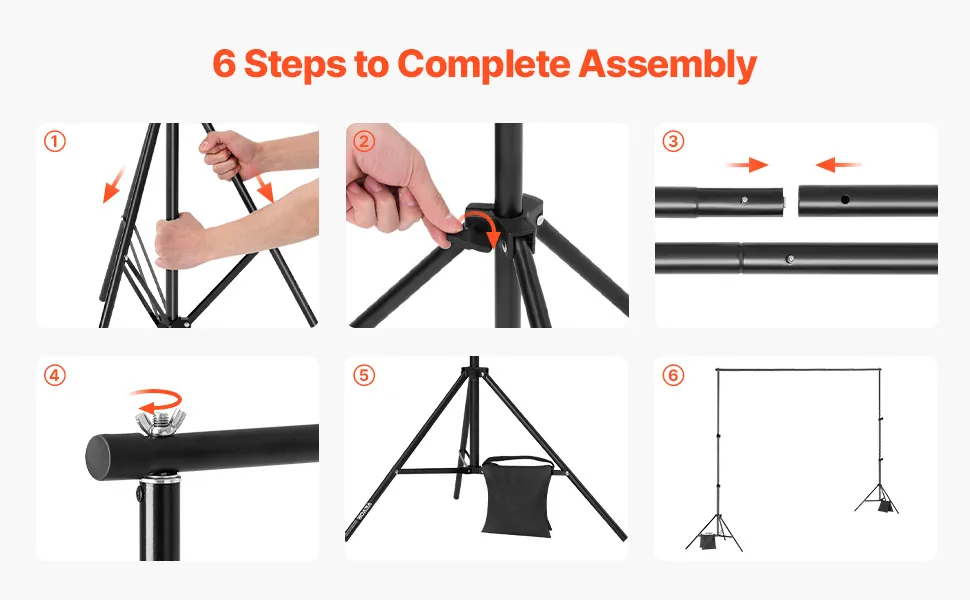 6 Steps to Complete Assembly

①

②

③

④

⑤

⑥