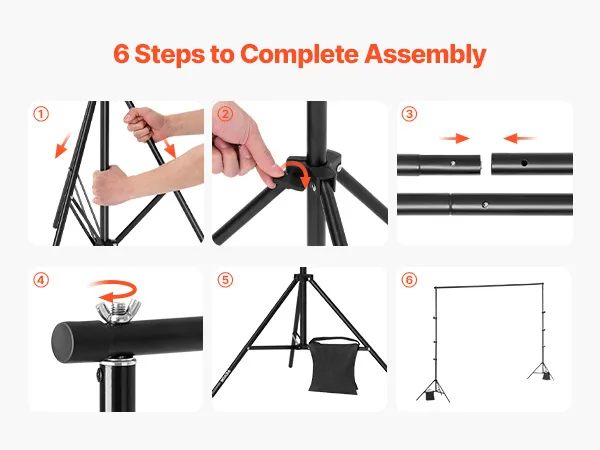 6 Steps to Complete Assembly

①

②

③

④

⑤

⑥