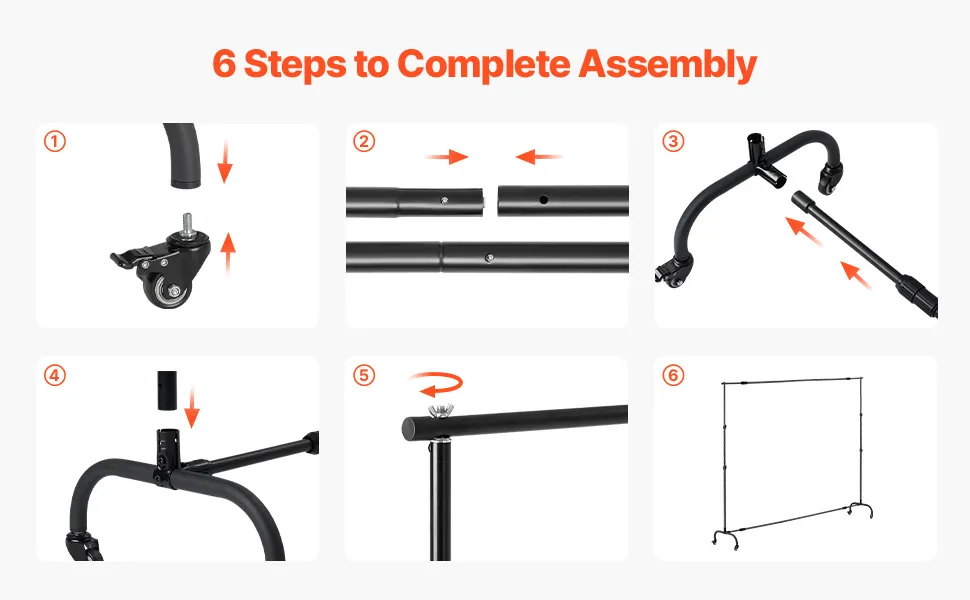 6 Steps to Complete Assembly

①

②

③

④

⑤

⑥