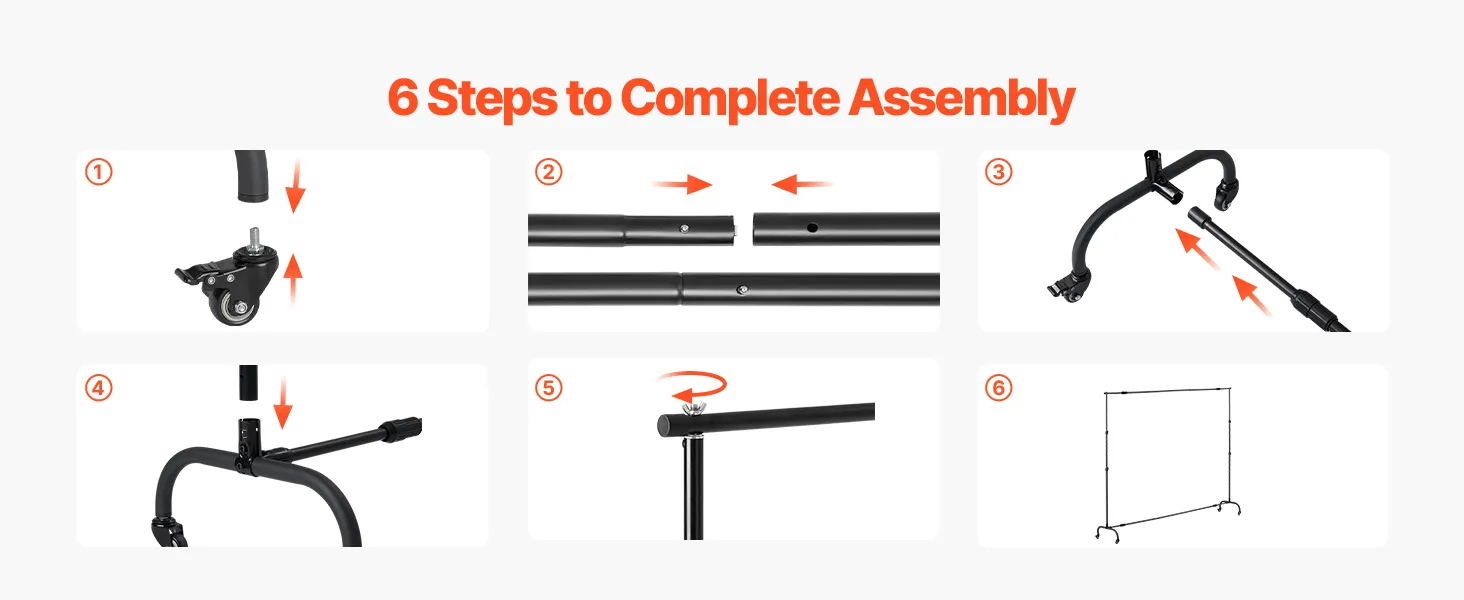 6 Steps to Complete Assembly

①

②

③

④

⑤

⑥