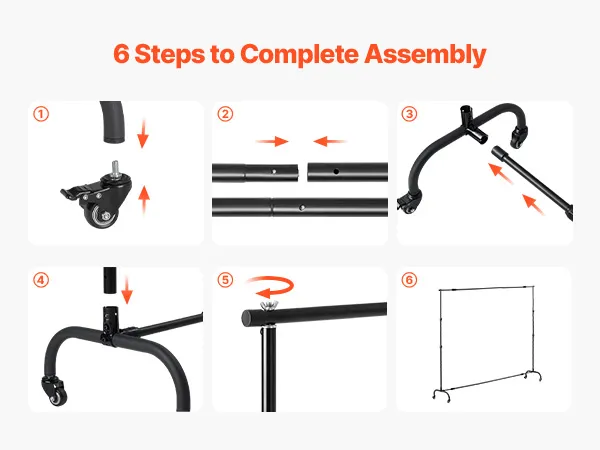 6 Steps to Complete Assembly

①

②

③

④

⑤

⑥