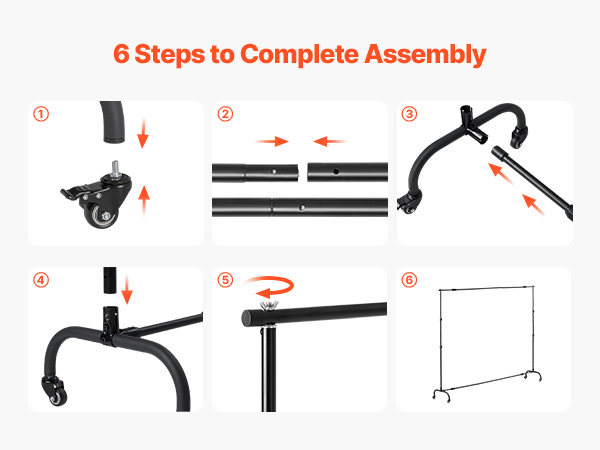 6 Steps to Complete Assembly

①

②

③

④

⑤

⑥