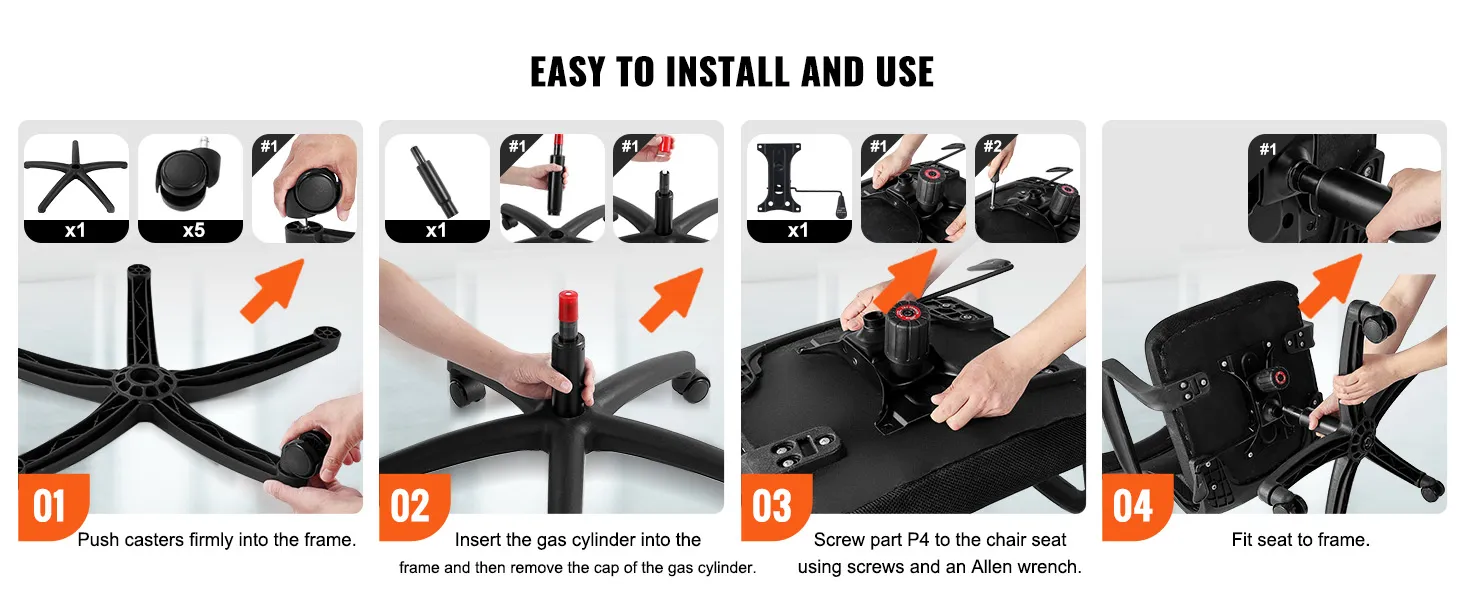 EASY TO INSTALL AND USE

x1
x5
#1
01
Push casters firmly into the frame.

x1
#1
#1
02
Insert the gas cylinder into the frame and then remove the cap of the gas cylinder.

x1
#1
#2
03
Screw part P4 to the chair seat using screws and an Allen wrench.

#1
04
Fit seat to frame.