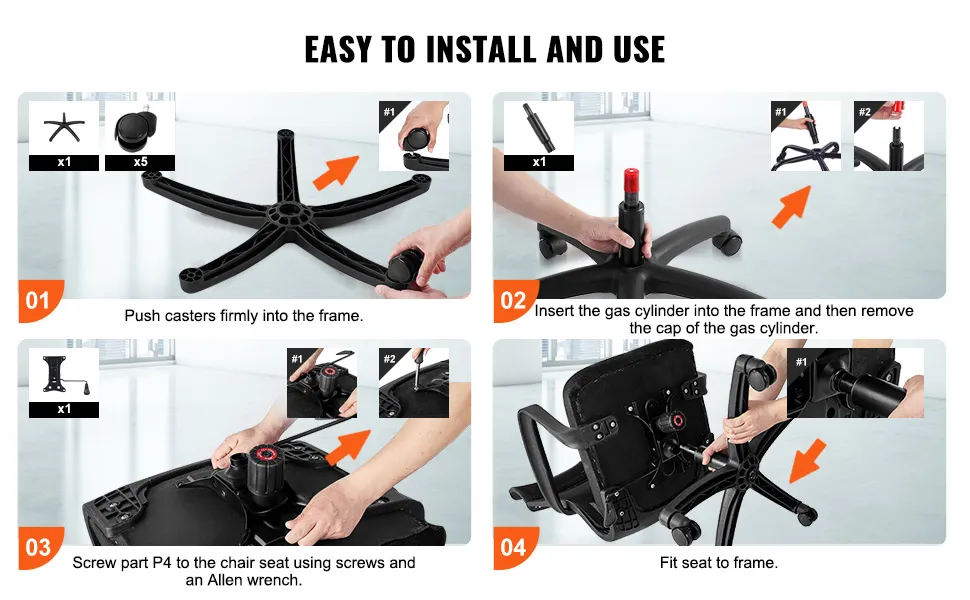 EASY TO INSTALL AND USE

x1
x5
#1
01
Push casters firmly into the frame.

x1
#1
#2
02
Insert the gas cylinder into the frame and then remove the cap of the gas cylinder.

x1
#1
#2
03
Screw part P4 to the chair seat using screws and an Allen wrench.

#1
04
Fit seat to frame.