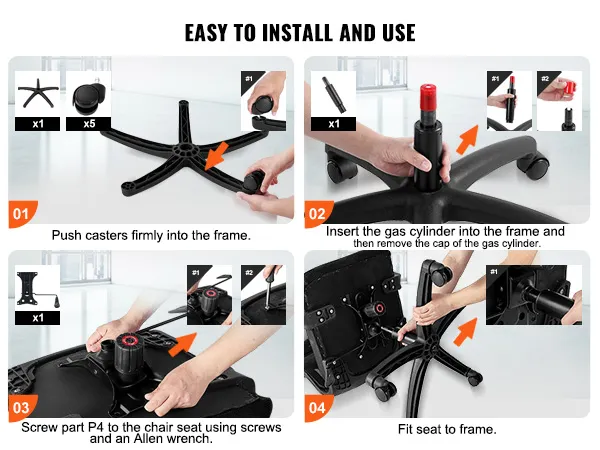 EASY TO INSTALL AND USE

x1 x5 #1

01

Push casters firmly into the frame.

x1 #1 #2

02

Insert the gas cylinder into the frame and then remove the cap of the gas cylinder.

x1 #1 #2

03

Screw part P4 to the chair seat using screws and an Allen wrench.

#1

04

Fit seat to frame.