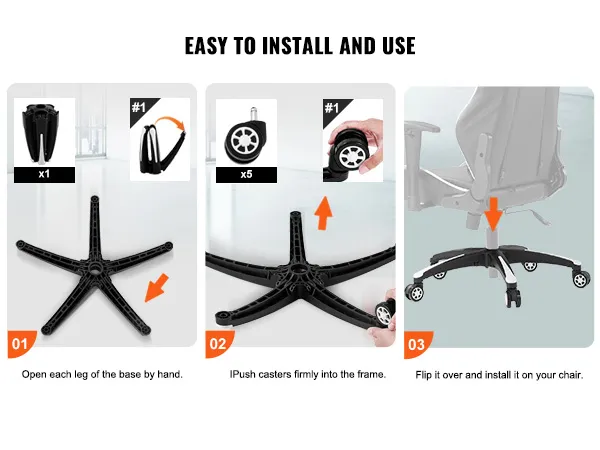 EASY TO INSTALL AND USE

x1

#1

01

Open each leg of the base by hand.

x5

#1

02

IPush casters firmly into the frame.

03

Flip it over and install it on your chair.