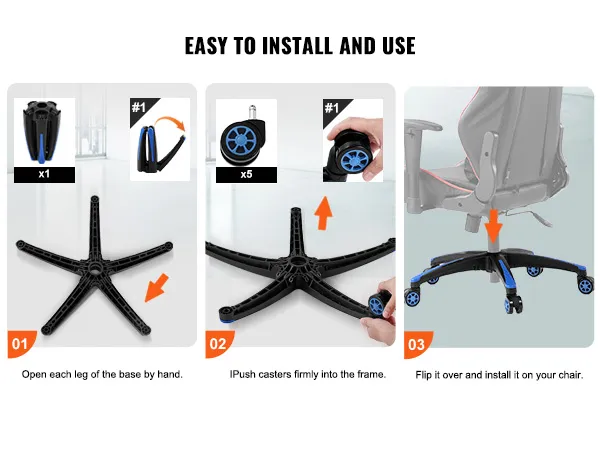 EASY TO INSTALL AND USE

x1

#1

01

Open each leg of the base by hand.

x5

#1

02

IPush casters firmly into the frame.

03

Flip it over and install it on your chair.