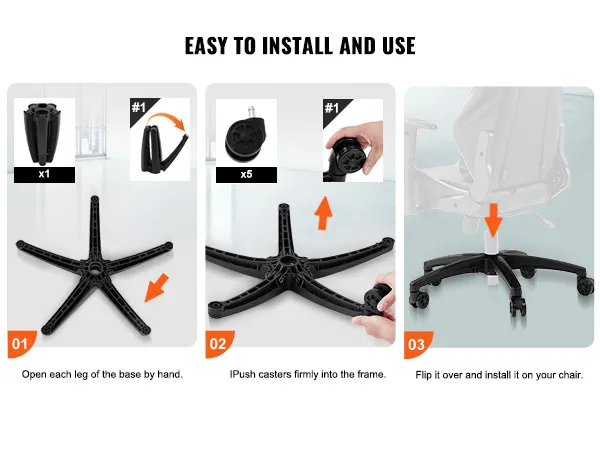 EASY TO INSTALL AND USE

x1

#1

01

Open each leg of the base by hand.

x5

#1

02

IPush casters firmly into the frame.

03

Flip it over and install it on your chair.