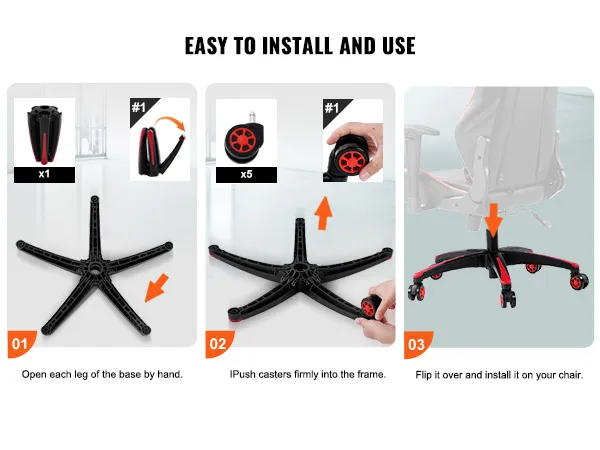 EASY TO INSTALL AND USE

x1

#1

01

Open each leg of the base by hand.

x5

#1

02

IPush casters firmly into the frame.

03

Flip it over and install it on your chair.