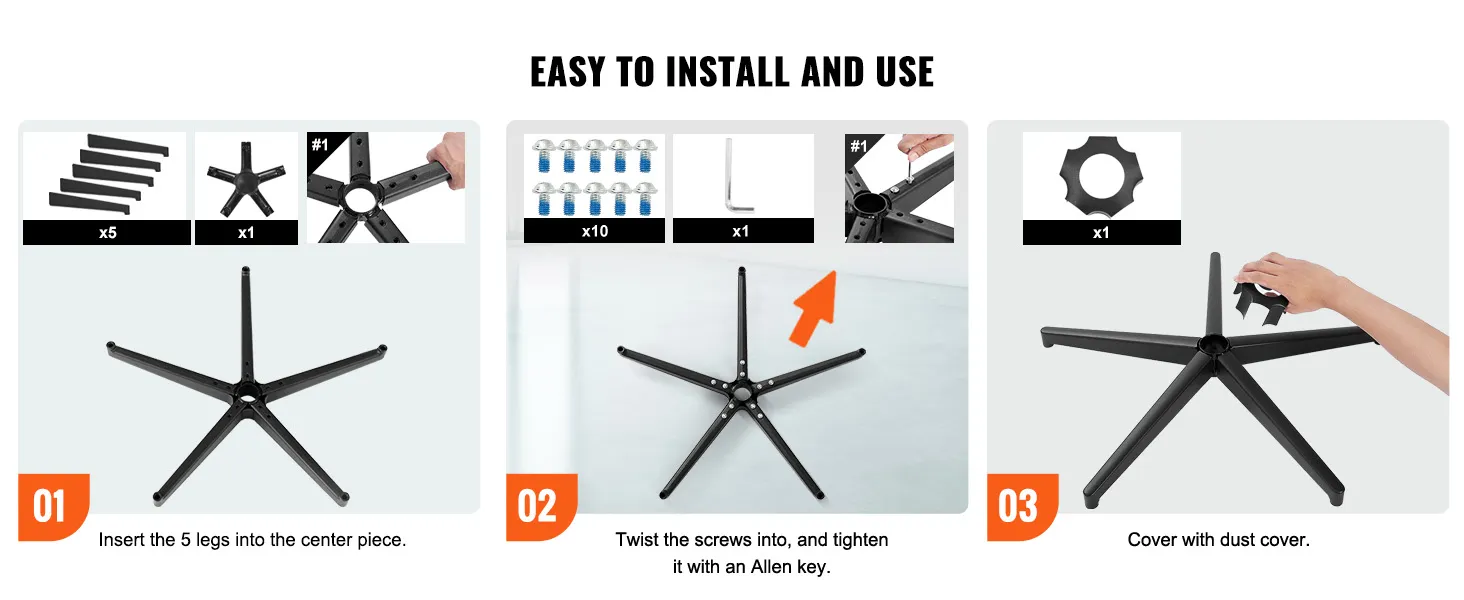 EASY TO INSTALL AND USE

x5

x1

#1

01

Insert the 5 legs into the center piece.

x10

x1

#1

02

Twist the screws into, and tighten it with an Allen key.

x1

03

Cover with dust cover.