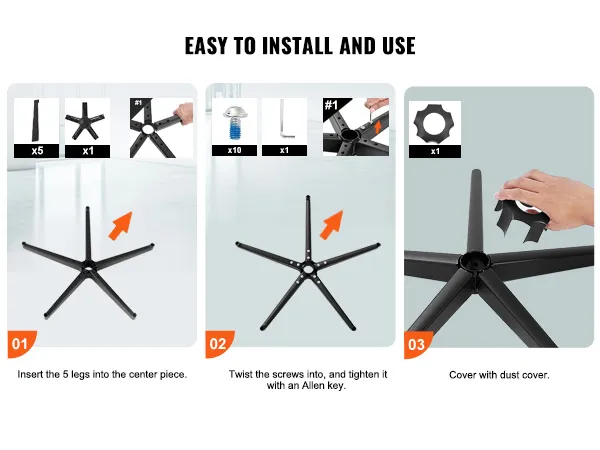 EASY TO INSTALL AND USE

x5

x1

#1

01

Insert the 5 legs into the center piece.

x10

x1

#1

02

Twist the screws into, and tighten it with an Allen key.

x1

03

Cover with dust cover.