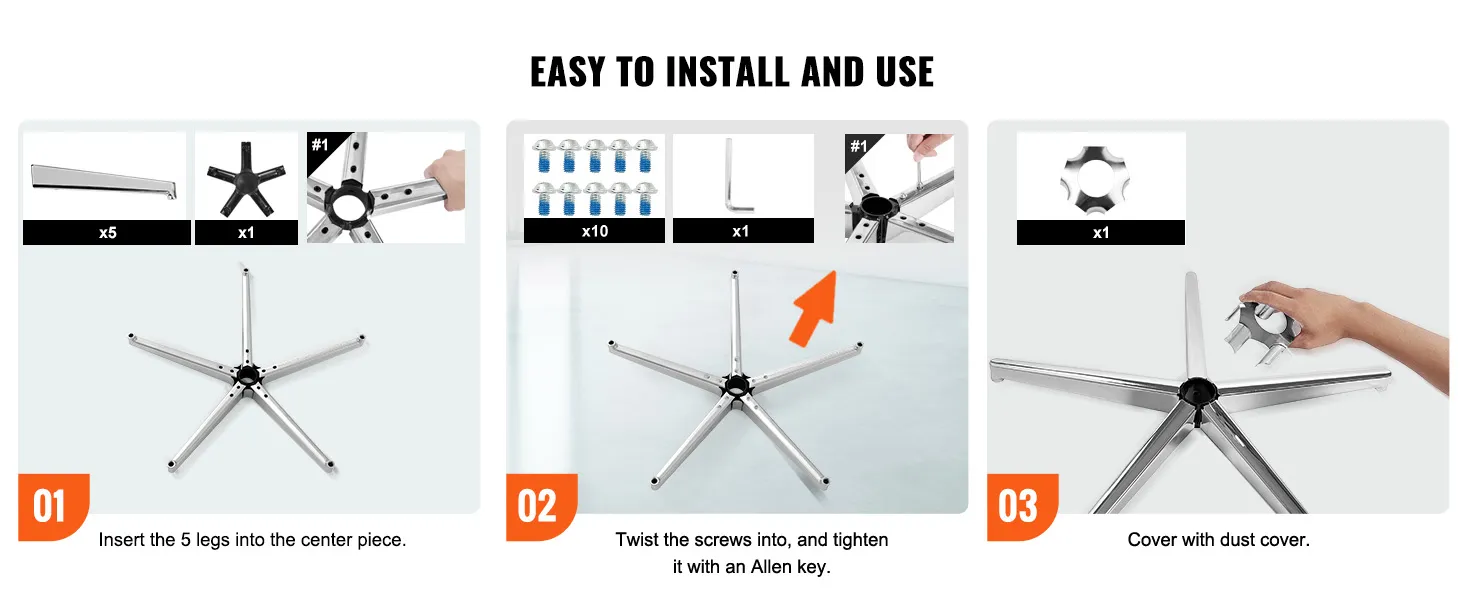 EASY TO INSTALL AND USE

x5
x1
#1

01
Insert the 5 legs into the center piece.

x10
x1
#1

02
Twist the screws into, and tighten it with an Allen key.

x1

03
Cover with dust cover.