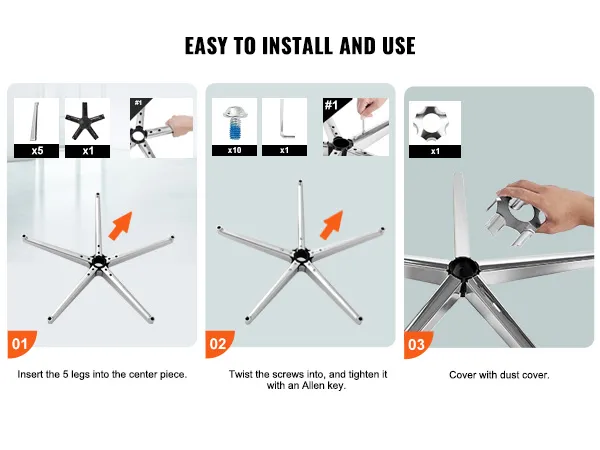 EASY TO INSTALL AND USE

x5

x1

#1

01

Insert the 5 legs into the center piece.

x10

x1

#1

02

Twist the screws into, and tighten it with an Allen key.

x1

03

Cover with dust cover.