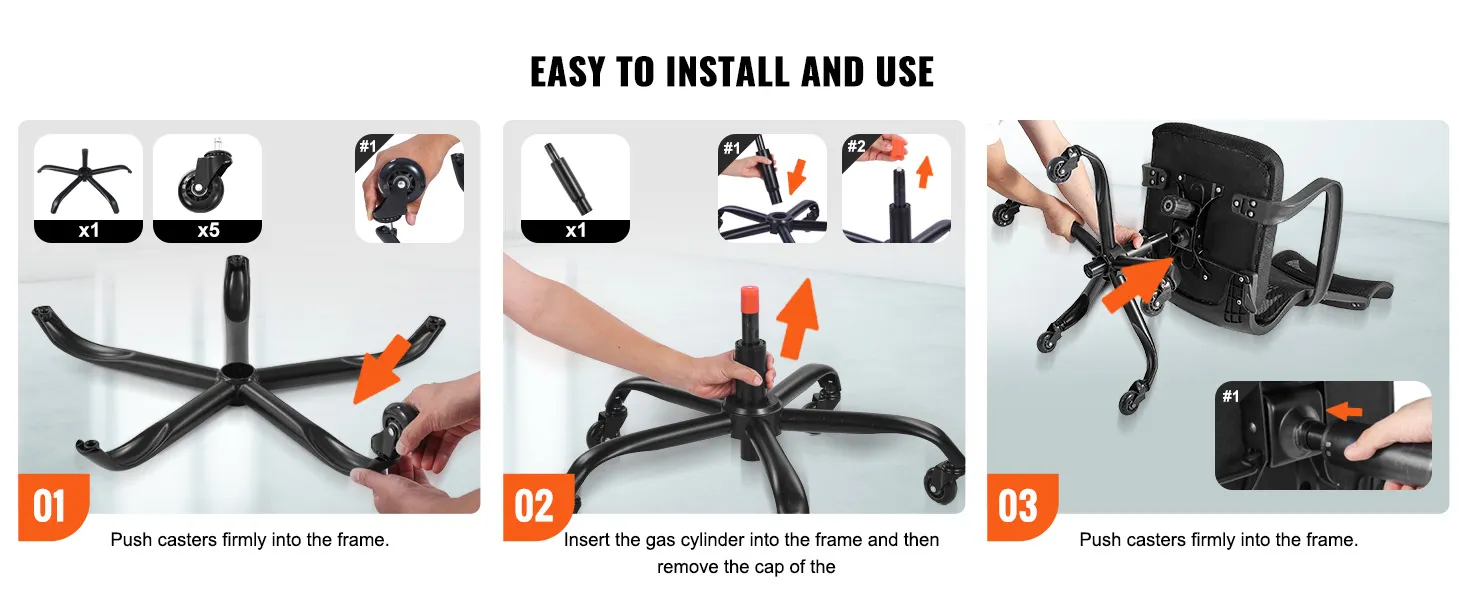 EASY TO INSTALL AND USE

x1

x5

#1

01

Push casters firmly into the frame.

x1

#1

#2

02

Insert the gas cylinder into the frame and then remove the cap of the

#1

03

Push casters firmly into the frame.