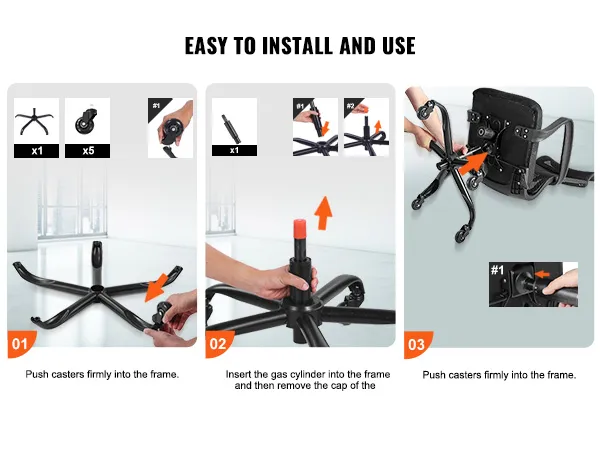 EASY TO INSTALL AND USE

x1

x5

#1

01

Push casters firmly into the frame.

x1

#1

#2

02

Insert the gas cylinder into the frame and then remove the cap of the

#1

03

Push casters firmly into the frame.