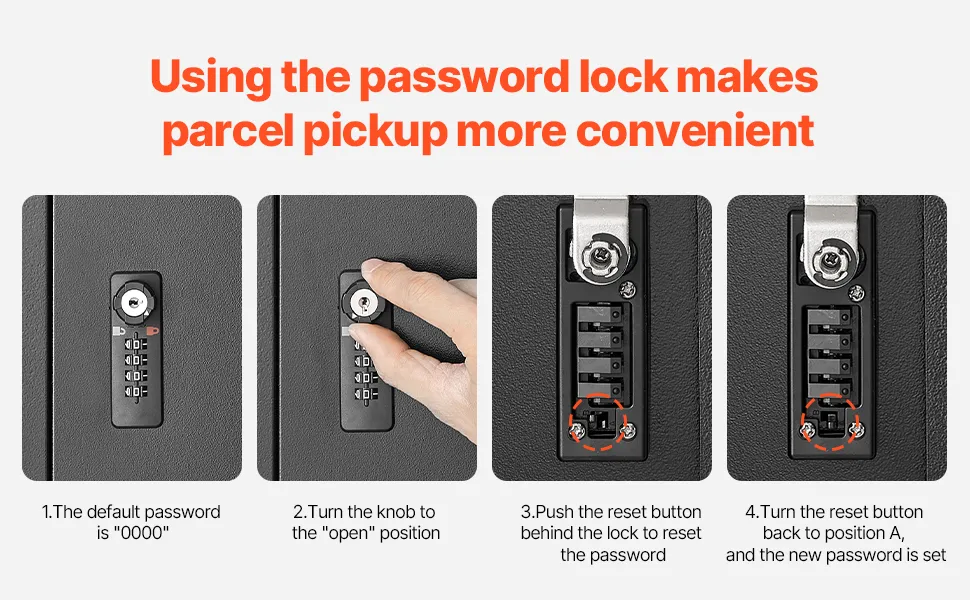 Using the password lock makes parcel pickup more convenient

1.The default password is "0000"

2.Turn the knob to the "open" position

3.Push the reset button behind the lock to reset the password

4.Turn the reset button back to position A, and the new password is set