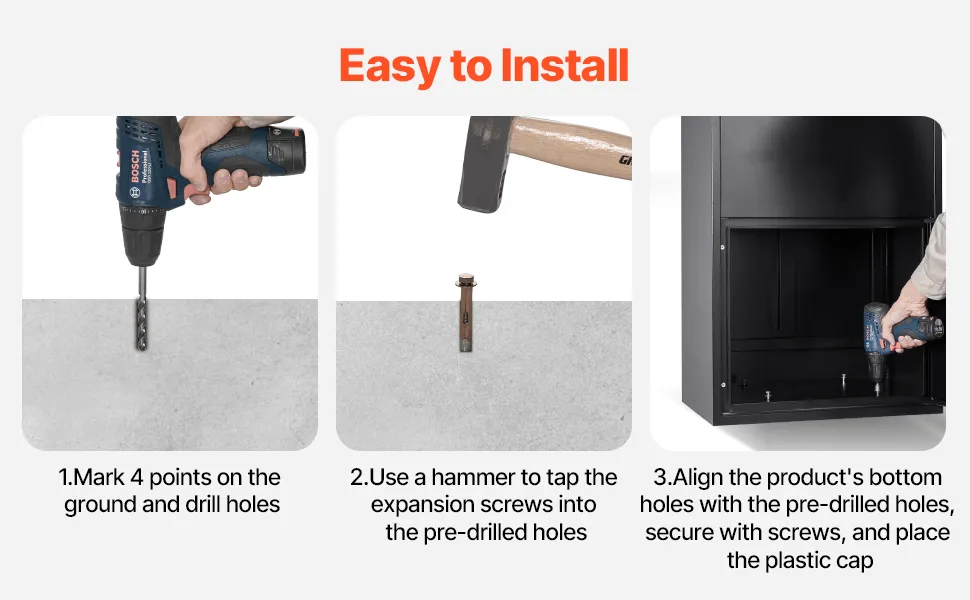 Easy to Install

BOSCH
Professional

1.Mark 4 points on the ground and drill holes

2.Use a hammer to tap the expansion screws into the pre-drilled holes

3.Align the product's bottom holes with the pre-drilled holes, secure with screws, and place the plastic cap