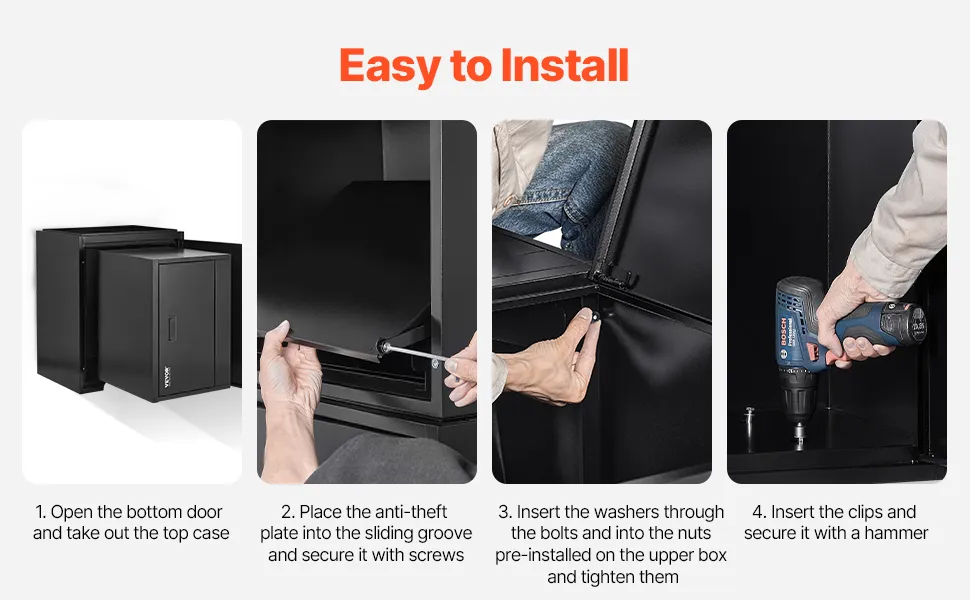 Easy to Install

VEVOR

BOSCH

1. Open the bottom door and take out the top case

2. Place the anti-theft plate into the sliding groove and secure it with screws

3. Insert the washers through the bolts and into the nuts pre-installed on the upper box and tighten them

4. Insert the clips and secure it with a hammer