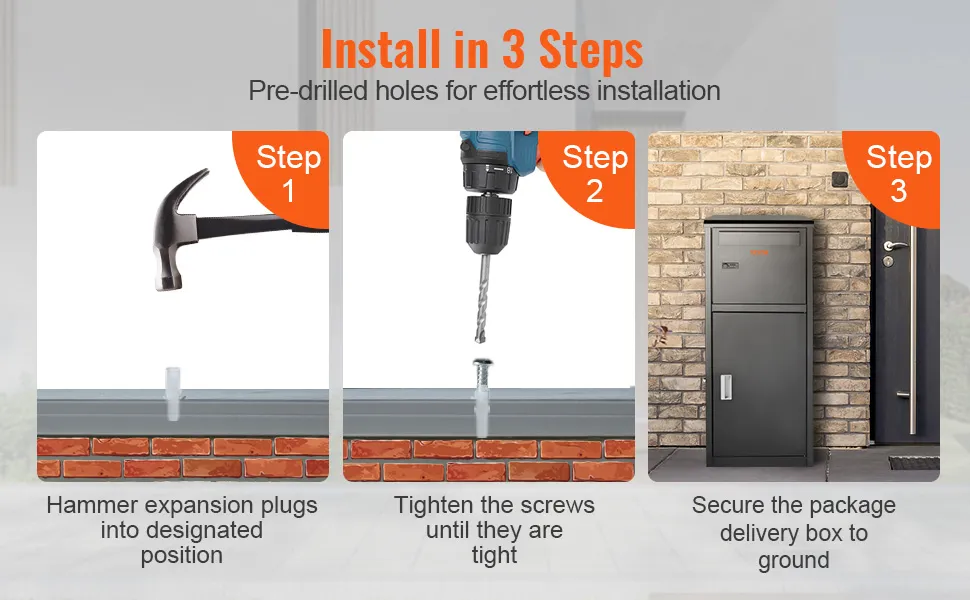 Install in 3 Steps
Pre-drilled holes for effortless installation

Step 1

Hammer expansion plugs into designated position

Step 2

Tighten the screws until they are tight

Step 3

Secure the package delivery box to ground