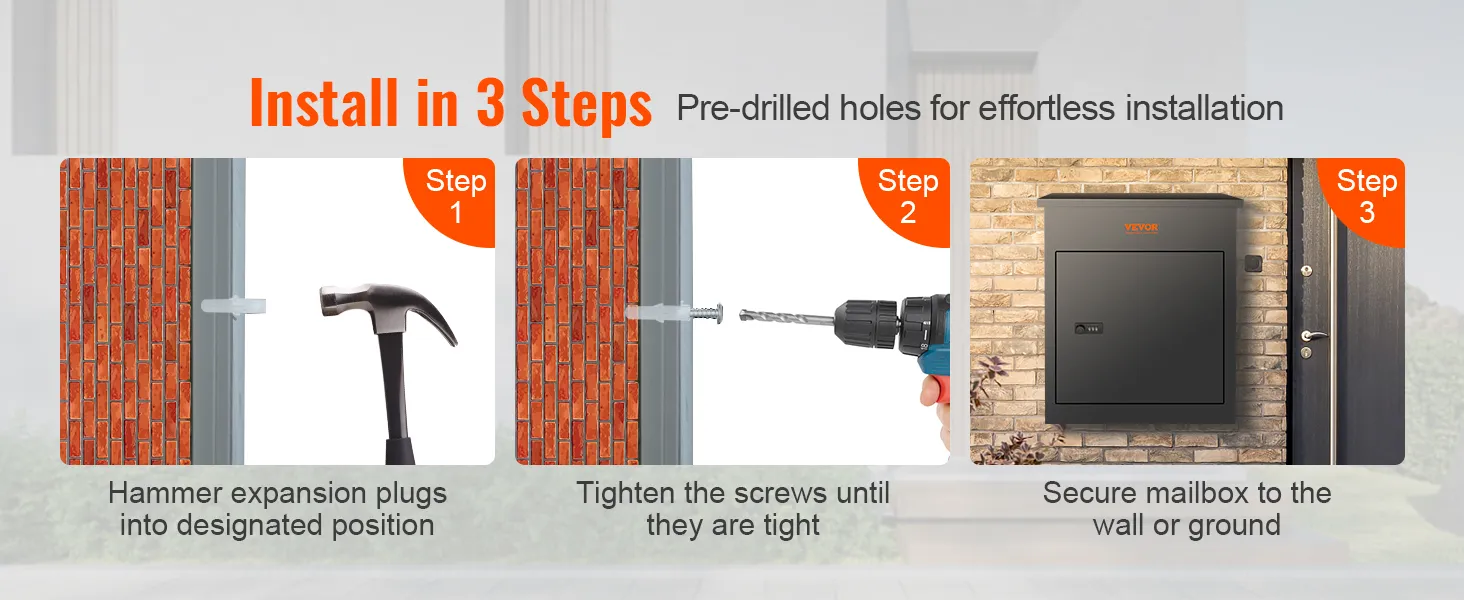 Install in 3 Steps Pre-drilled holes for effortless installation

Step 1

Hammer expansion plugs into designated position

Step 2

Tighten the screws until they are tight

Step 3

VEVOR

Secure mailbox to the wall or ground