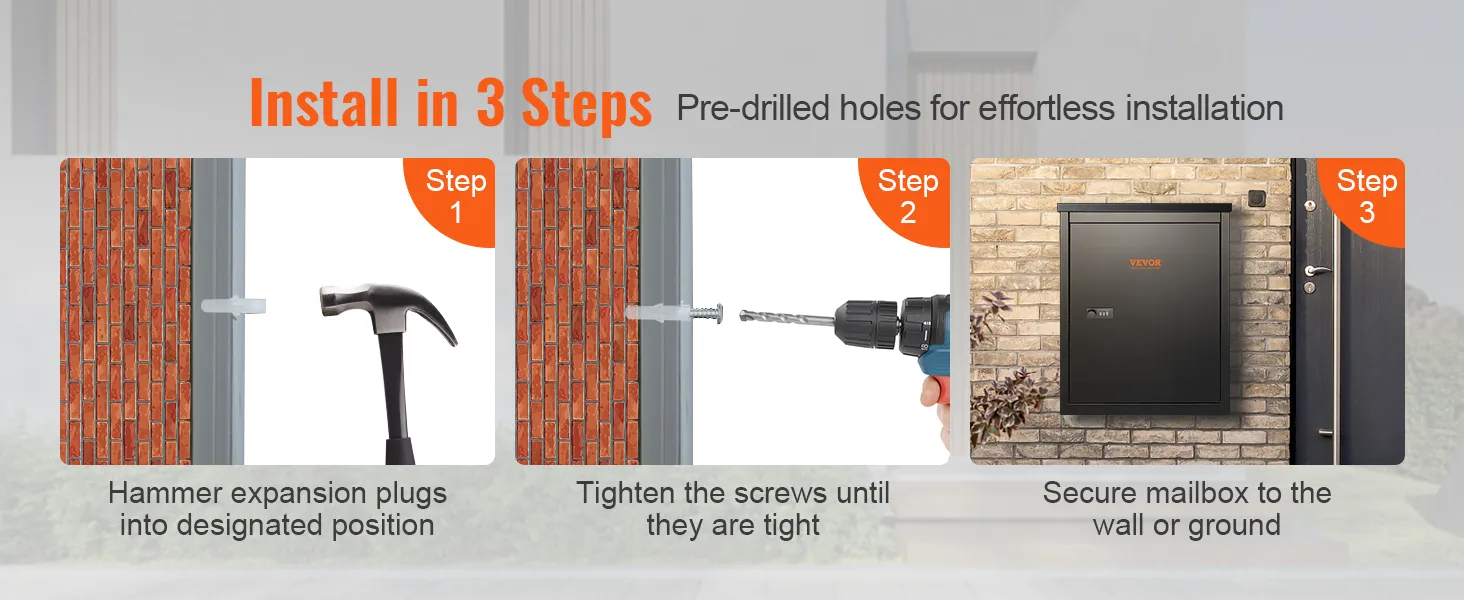 Install in 3 Steps Pre-drilled holes for effortless installation

Step 1

Hammer expansion plugs into designated position

Step 2

Tighten the screws until they are tight

Step 3

VEVOR

Secure mailbox to the wall or ground