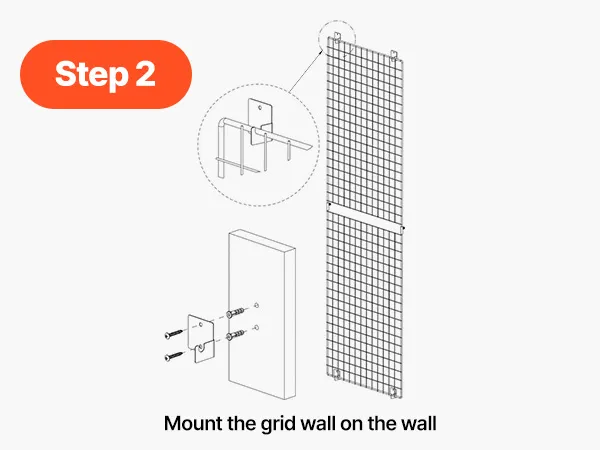 Step 2

Mount the grid wall on the wall