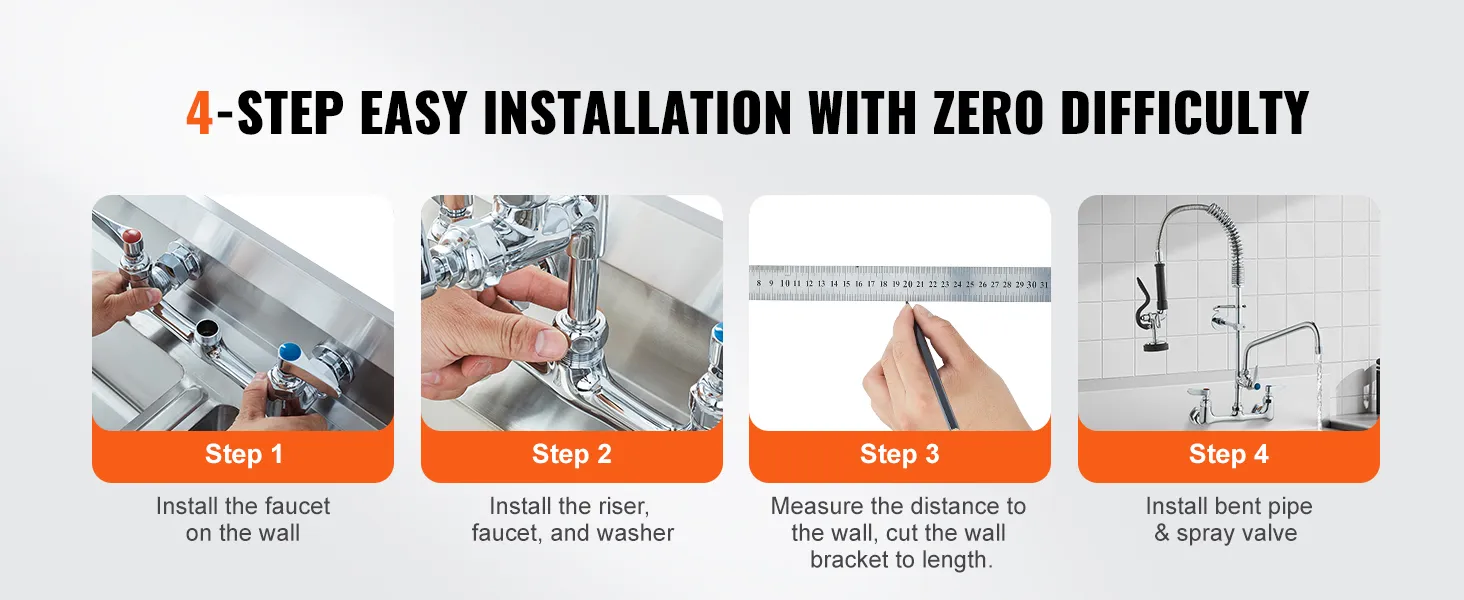 4-STEP EASY INSTALLATION WITH ZERO DIFFICULTY

Step 1
Install the faucet on the wall

Step 2
Install the riser, faucet, and washer

8 9 10 11 12 13 14 15 16 17 18 19 20 21 22 23 24 25 26 27 28 29 30 31

Step 3
Measure the distance to the wall, cut the wall bracket to length.

Step 4
Install bent pipe & spray valve